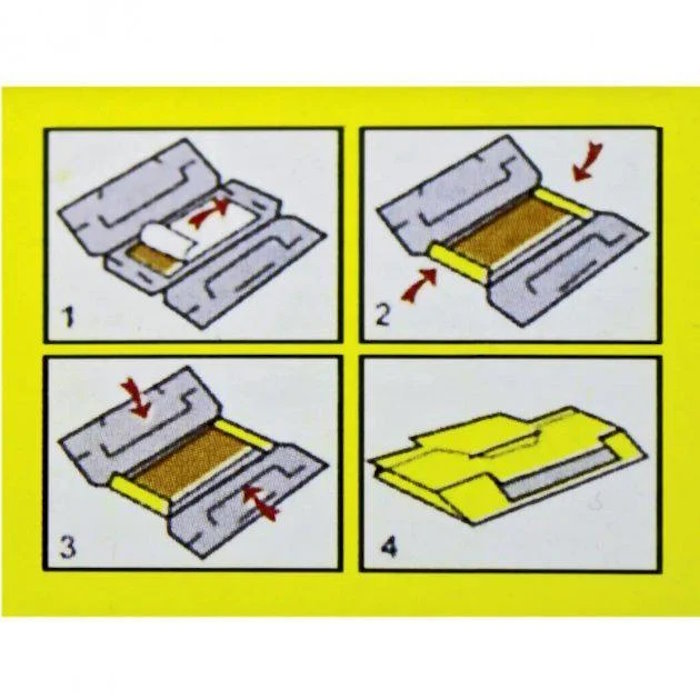 1

2

3

4